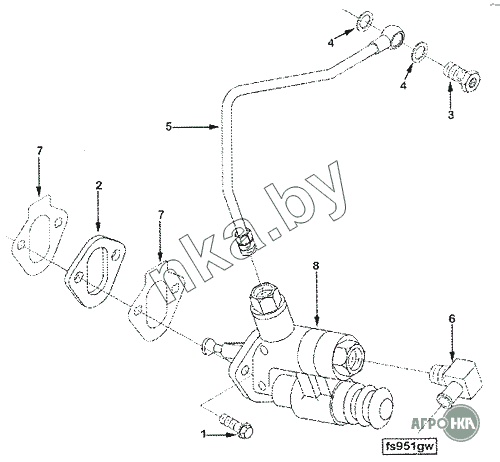 4
4
3
5
7
2
7
nka.by
8
6
1
АГРО НКА
fs951gw